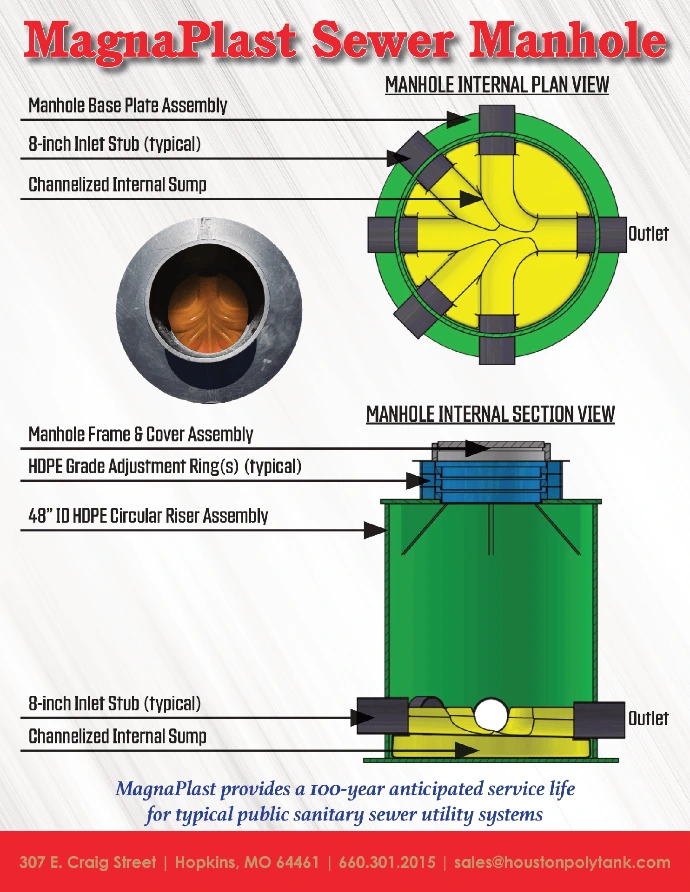 MagnaPlast Sewer Manhole

MANHOLE INTERNAL PLAN VIEW

Manhole Base Plate Assembly

8-inch Inlet Stub (typical)

Channelized Internal Sump

Outlet

MANHOLE INTERNAL SECTION VIEW

Manhole Frame & Cover Assembly

HDPE Grade Adjustment Ring(s) (typical)

48" ID HDPE Circular Riser Assembly

8-inch Inlet Stub (typical)

Channelized Internal Sump

Outlet

MagnaPlast provides a 100-year anticipated service life for typical public sanitary sewer utility systems

307 E. Craig Street | Hopkins, MO 64461 | 660.301.2015 | sales@houstonpolytank.com